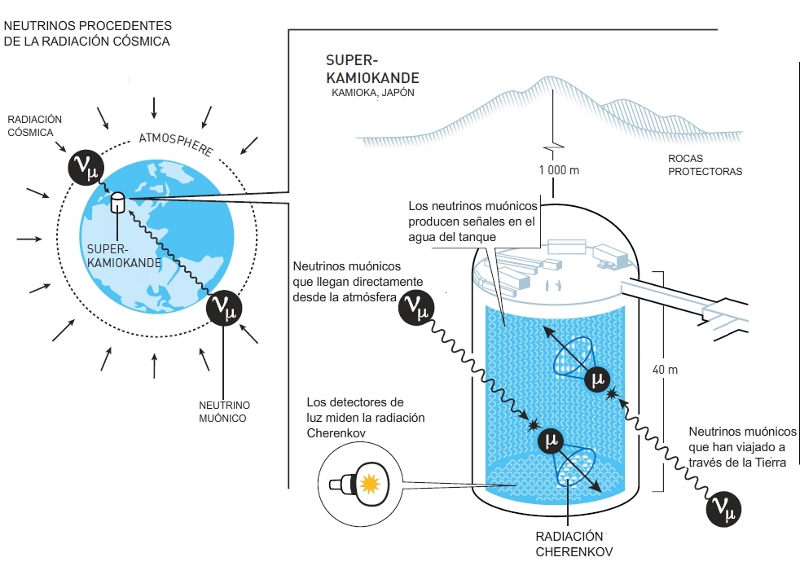 NEUTRINOS PROCEDENTES DE LA RADIACIÓN CÓSMICA

RADIACIÓN CÓSMICA

ATMOSPHERE

$\nu_\mu$

SUPER-KAMIOKANDE

$\nu_\mu$

NEUTRINO MUÓNICO

SUPER-KAMIOKANDE
KAMIOKA, JAPÓN

1 000 m

ROCAS PROTECTORAS

Los neutrinos muónicos producen señales en el agua del tanque

Neutrinos muónicos que llegan directamente desde la atmósfera

$\nu_\mu$

$\mu$

40 m

Los detectores de luz miden la radiación Cherenkov

$\mu$

Neutrinos muónicos que han viajado a través de la Tierra

$\nu_\mu$

RADIACIÓN CHERENKOV