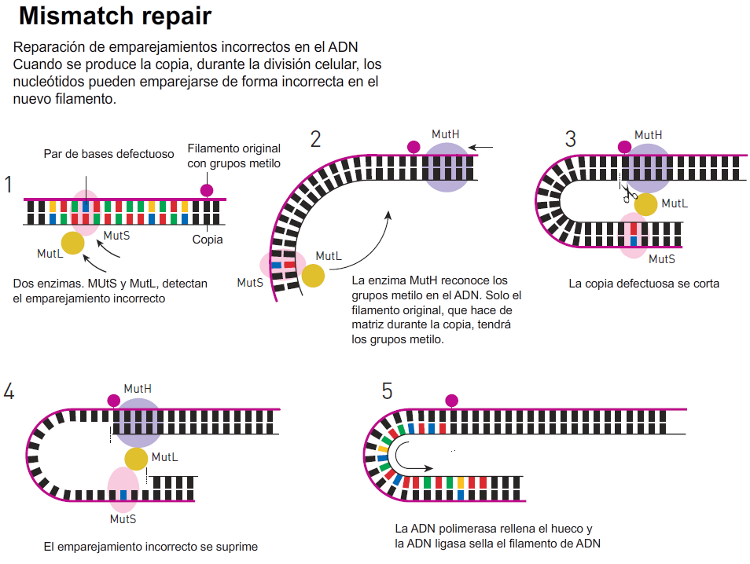 Mismatch repair

Reparación de emparejamientos incorrectos en el ADN
Cuando se produce la copia, durante la división celular, los nucleótidos pueden emparejarse de forma incorrecta en el nuevo filamento.

1

Par de bases defectuoso

Filamento original con grupos metilo

MutS

MutL

Copia

Dos enzimas. MUtS y MutL, detectan el emparejamiento incorrecto

2

MutH

MutL

MutS

La enzima MutH reconoce los grupos metilo en el ADN. Solo el filamento original, que hace de matriz durante la copia, tendrá los grupos metilo.

3

MutH

MutL

MutS

La copia defectuosa se corta

4

MutH

MutL

MutS

El emparejamiento incorrecto se suprime

5

La ADN polimerasa rellena el hueco y la ADN ligasa sella el filamento de ADN